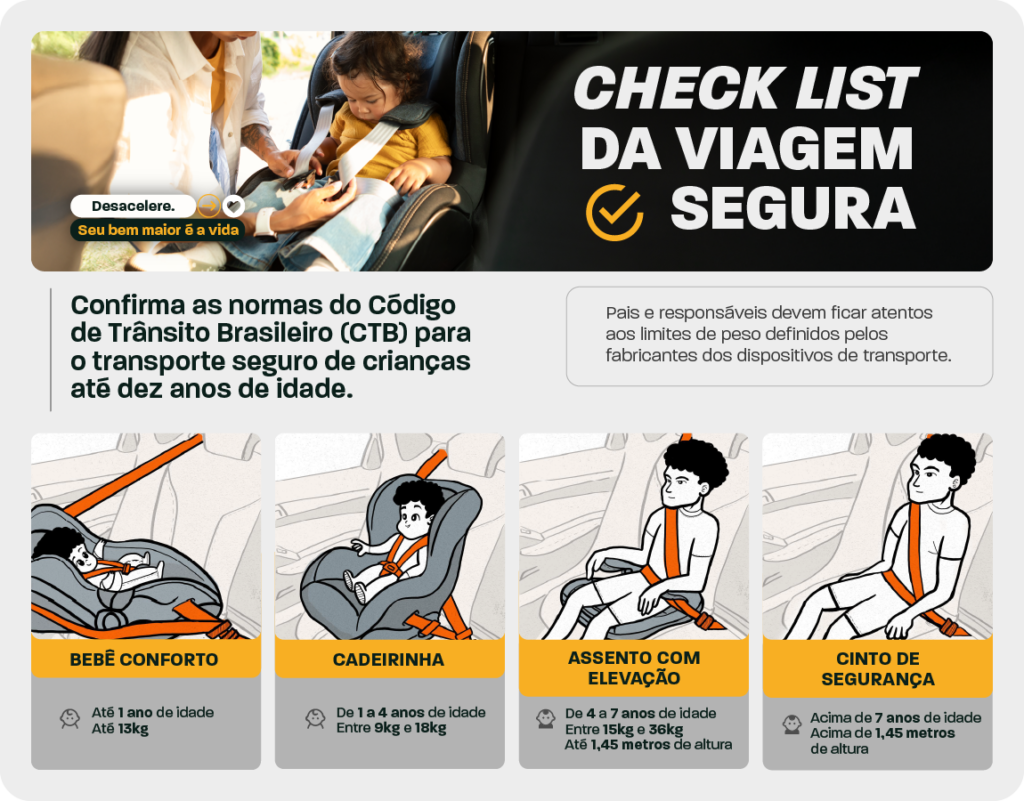 Desacelere.
Seu bem maior é a vida

CHECK LIST DA VIAGEM SEGURA

Confirma as normas do Código de Trânsito Brasileiro (CTB) para o transporte seguro de crianças até dez anos de idade.

Pais e responsáveis devem ficar atentos aos limites de peso definidos pelos fabricantes dos dispositivos de transporte.

BEBÊ CONFORTO
Até 1 ano de idade
Até 13kg

CADEIRINHA
De 1 a 4 anos de idade
Entre 9kg e 18kg

ASSENTO COM ELEVAÇÃO
De 4 a 7 anos de idade
Entre 15kg e 36kg
Até 1,45 metros de altura

CINTO DE SEGURANÇA
Acima de 7 anos de idade
Acima de 1,45 metros de altura